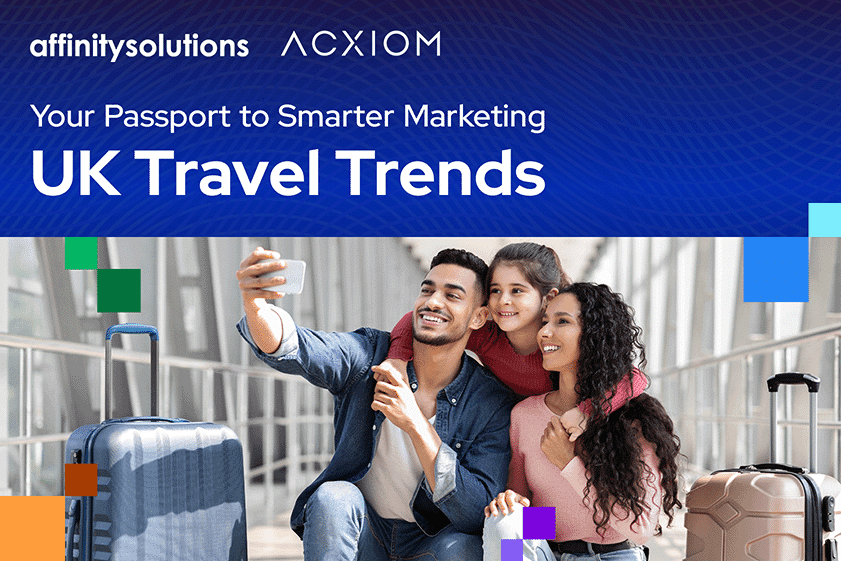 affinitysolutions ACXIOM

Your Passport to Smarter Marketing

UK Travel Trends